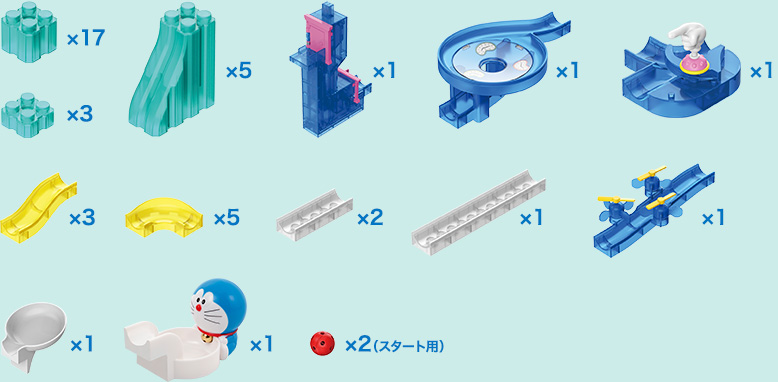 ×17

×3

×5

×1

×1

×1

×3

×5

×2

×1

×1

×1

×1

×2（スタート用）