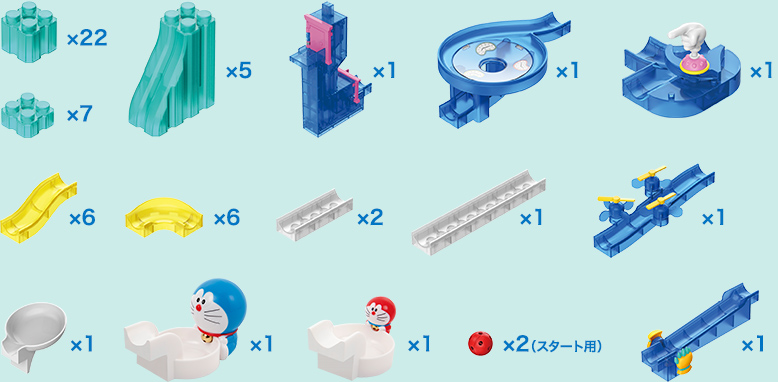 ×22
×7
×5
×1
×1
×1
×6
×6
×2
×1
×1
×1
×1
×1
×2（スタート用）
×1