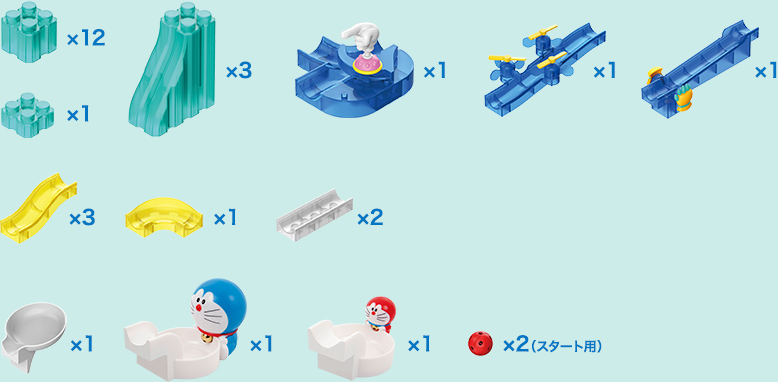 ×12

×1

×3

×1

×1

×1

×3

×1

×2

×1

×1

×1

×2（スタート用）