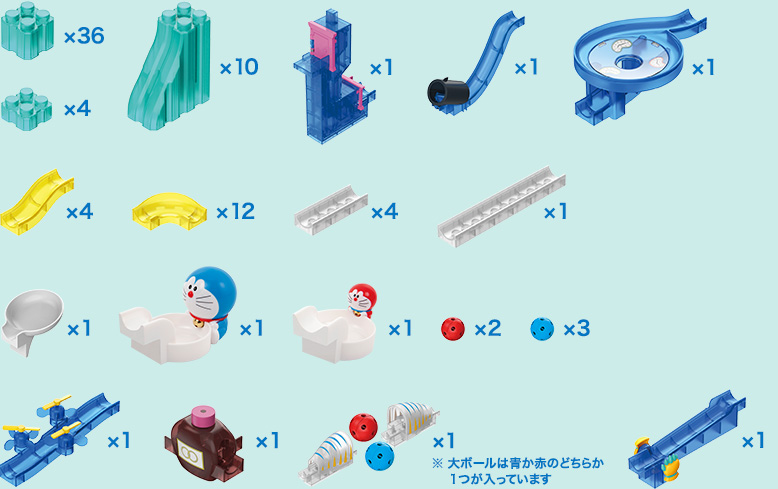 ×36

×4

×10

×1

×1

×1

×4

×12

×4

×1

×1

×1

×1

×2

×3

×1

×1

×1
※ 大ボールは青か赤のどちらか1つが入っています

×1